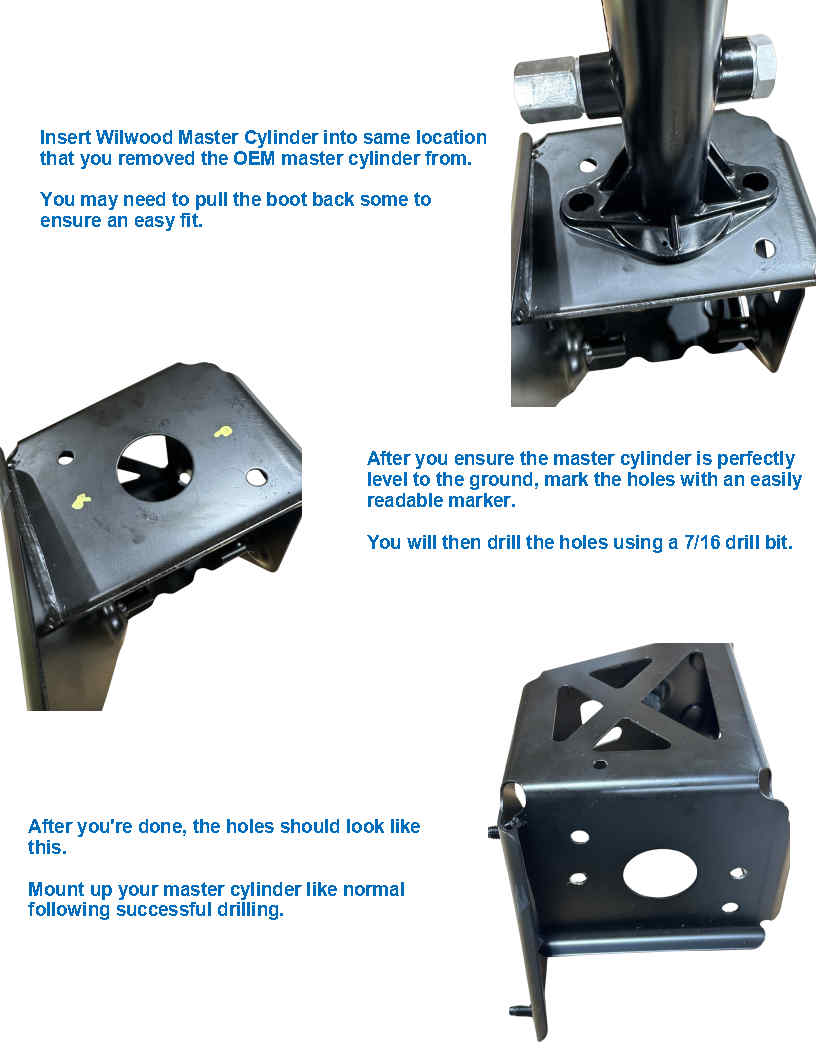 Insert Wilwood Master Cylinder into same location that you removed the OEM master cylinder from.

You may need to pull the boot back some to ensure an easy fit.

After you ensure the master cylinder is perfectly level to the ground, mark the holes with an easily readable marker.

You will then drill the holes using a 7/16 drill bit.

After you're done, the holes should look like this.

Mount up your master cylinder like normal following successful drilling.